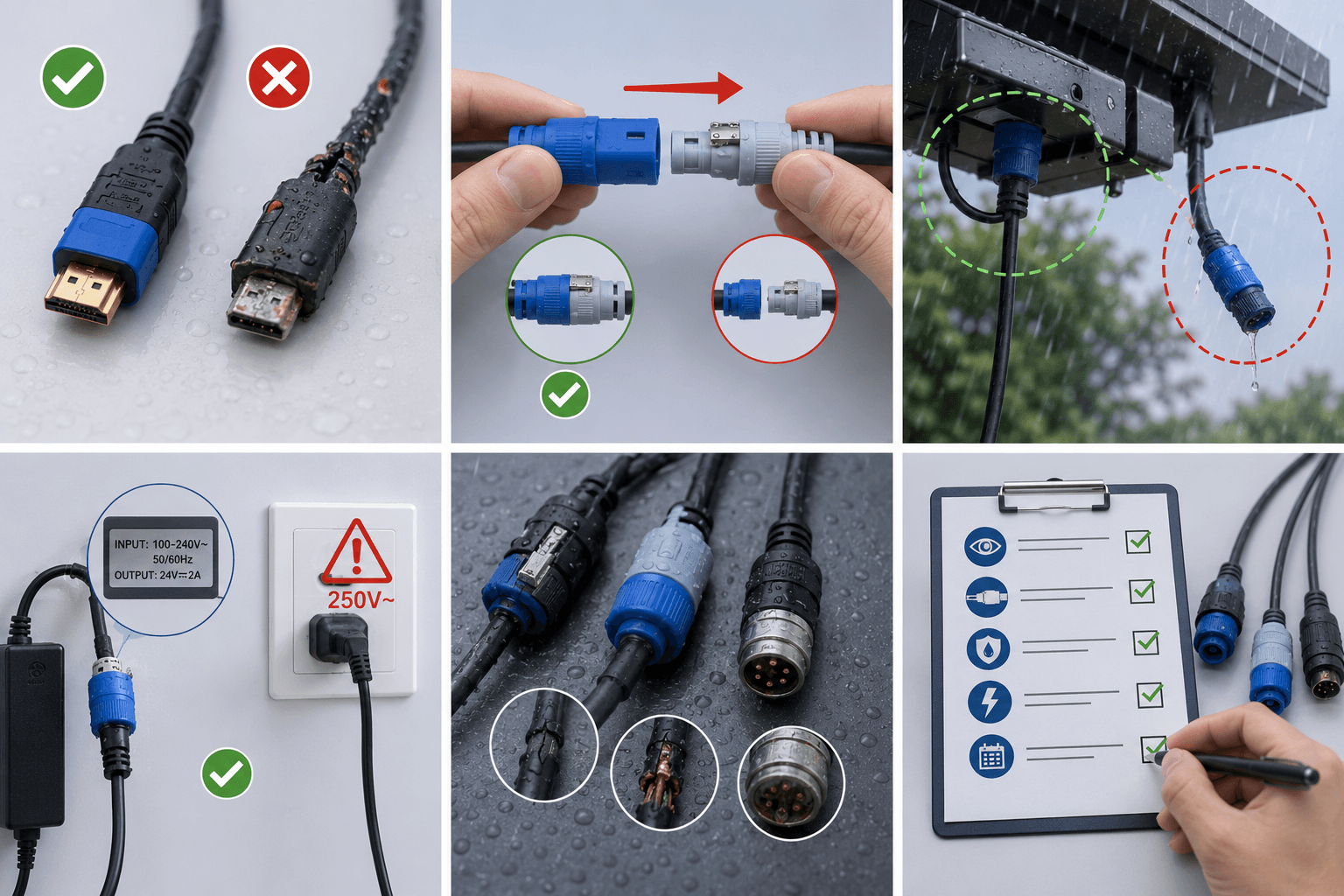 INPUT: 100-240V~
50/60Hz
OUTPUT: 24V⎓2A

250V~